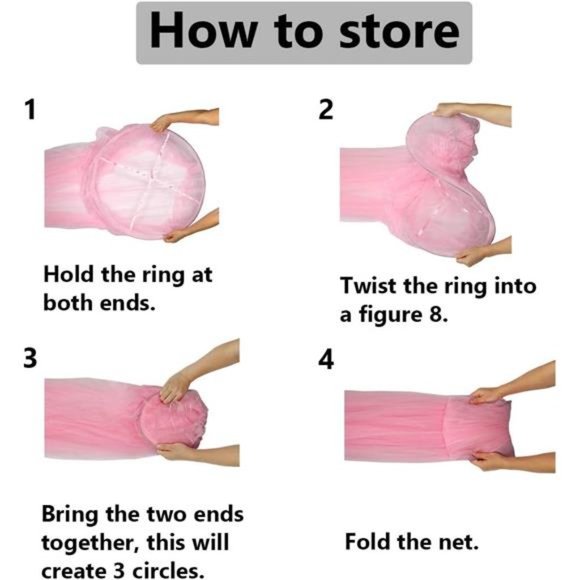 How to store

1

Hold the ring at both ends.

2

Twist the ring into a figure 8.

3

Bring the two ends together, this will create 3 circles.

4

Fold the net.